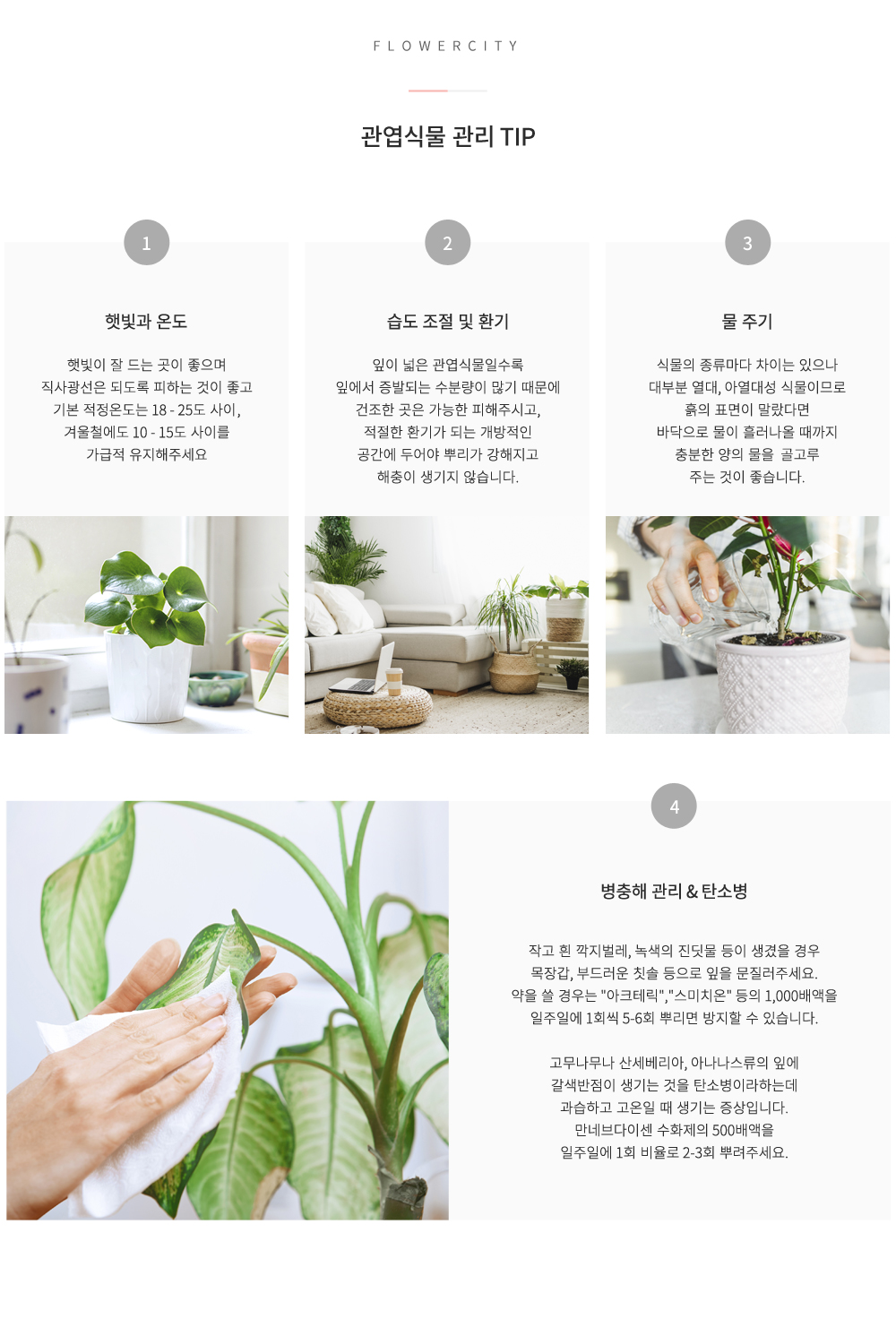 FLOWERCITY

관엽식물 관리 TIP

1

햇빛과 온도

햇빛이 잘 드는 곳이 좋으며
직사광선은 되도록 피하는 것이 좋고
기본 적정온도는 18 - 25도 사이,
겨울철에도 10 - 15도 사이를
가급적 유지해주세요

2

습도 조절 및 환기

잎이 넓은 관엽식물일수록
잎에서 증발되는 수분량이 많기 때문에
건조한 곳은 가능한 피해주시고,
적절한 환기가 되는 개방적인
공간에 두어야 뿌리가 강해지고
해충이 생기지 않습니다.

3

물 주기

식물의 종류마다 차이는 있으나
대부분 열대, 아열대성 식물이므로
흙의 표면이 말랐다면
바닥으로 물이 흘러나올 때까지
충분한 양의 물을 골고루
주는 것이 좋습니다.

4

병충해 관리 & 탄소병

작고 흰 깍지벌레, 녹색의 진딧물 등이 생겼을 경우
목장갑, 부드러운 칫솔 등으로 잎을 문질러주세요.
약을 쓸 경우는 "아크테릭","스미치온" 등의 1,000배액을
일주일에 1회씩 5-6회 뿌리면 방지할 수 있습니다.

고무나무나 산세베리아, 아나나스류의 잎에
갈색반점이 생기는 것을 탄소병이라하는데
과습하고 고온일 때 생기는 증상입니다.
만네브다이센 수화제의 500배액을
일주일에 1회 비율로 2-3회 뿌려주세요.